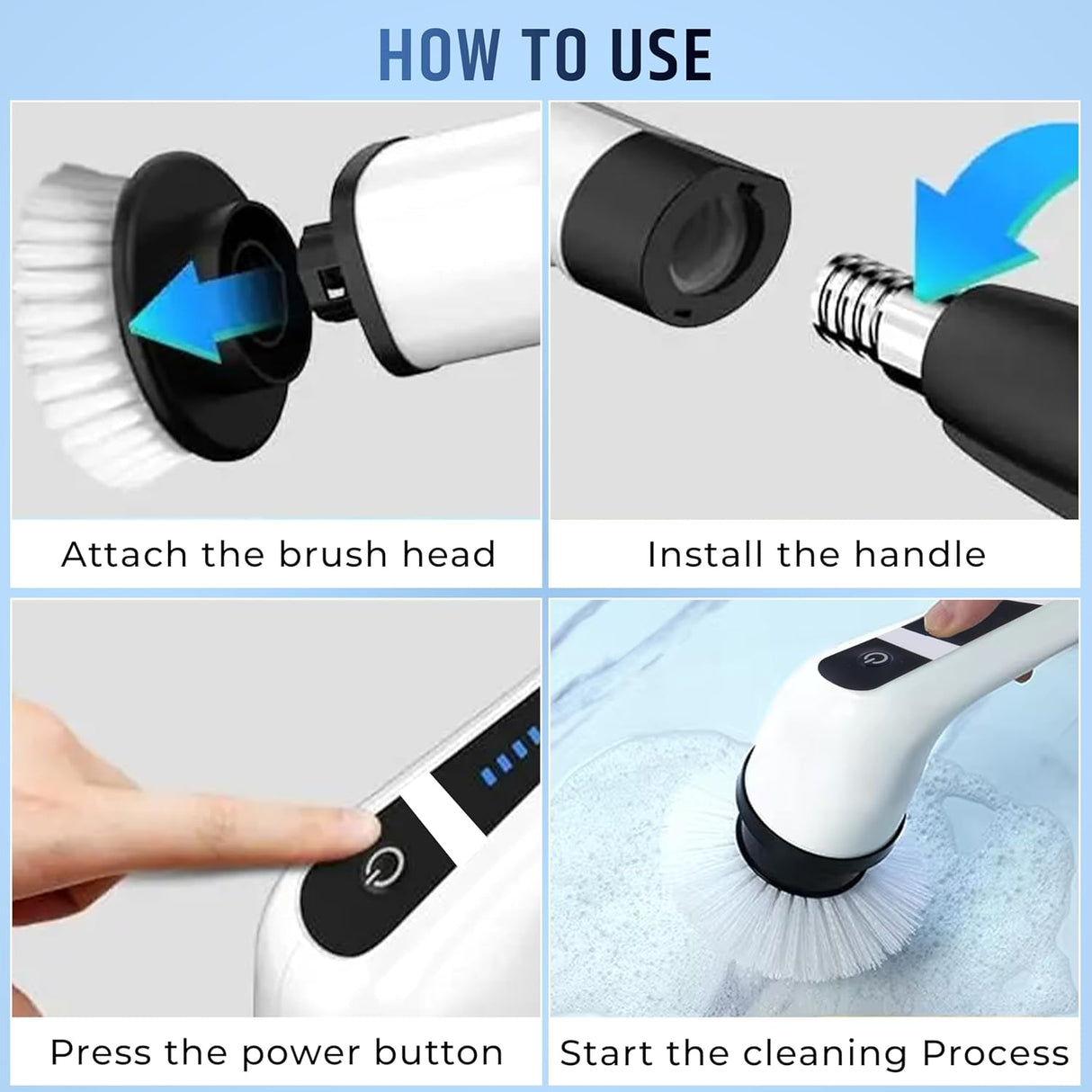 HOW TO USE

Attach the brush head

Install the handle

Press the power button

Start the cleaning Process