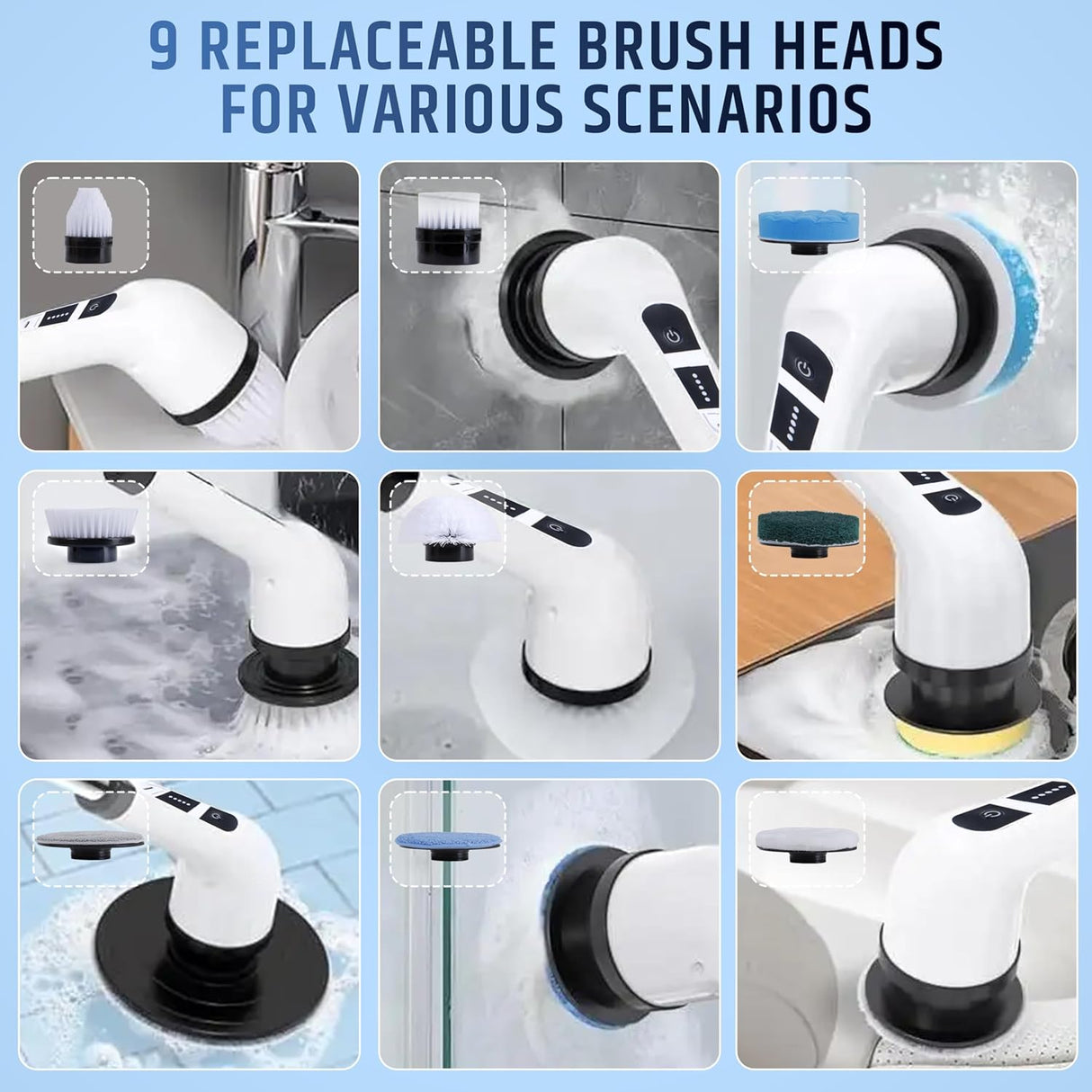 9 REPLACEABLE BRUSH HEADS FOR VARIOUS SCENARIOS