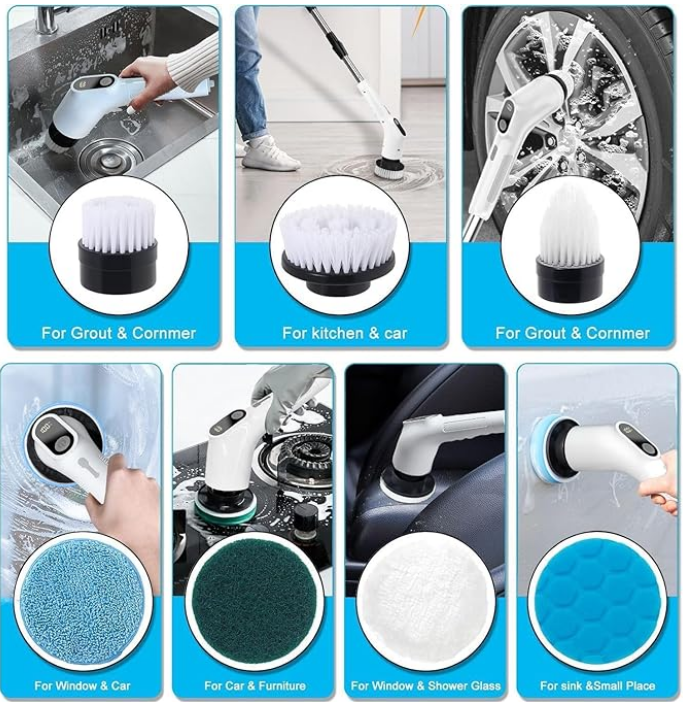 For Grout & Cornmer

For kitchen & car

For Grout & Cornmer

For Window & Car

For Car & Furniture

For Window & Shower Glass

For sink &Small Place