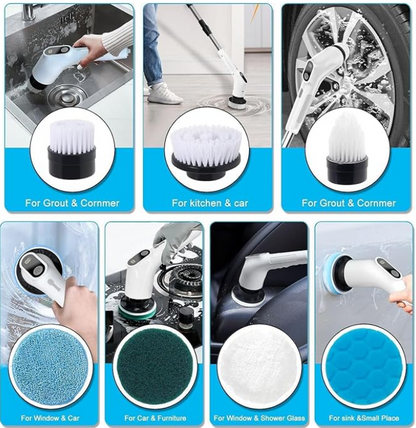 For Grout & Cornmer

For kitchen & car

For Grout & Cornmer

For Window & Car

For Car & Furniture

For Window & Shower Glass

For sink &Small Place